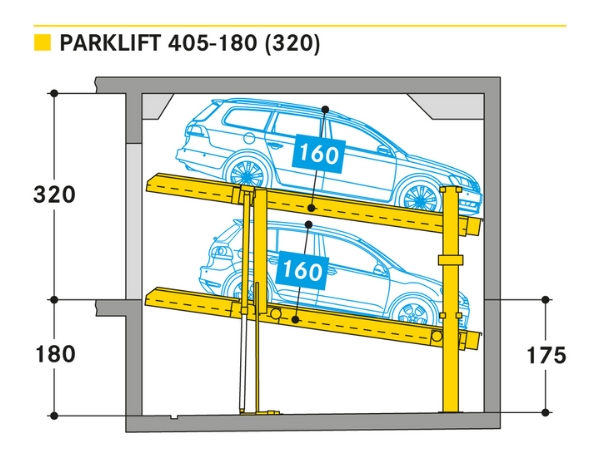 PARKLIFT 405-180 (320)

320

160

160

180

175